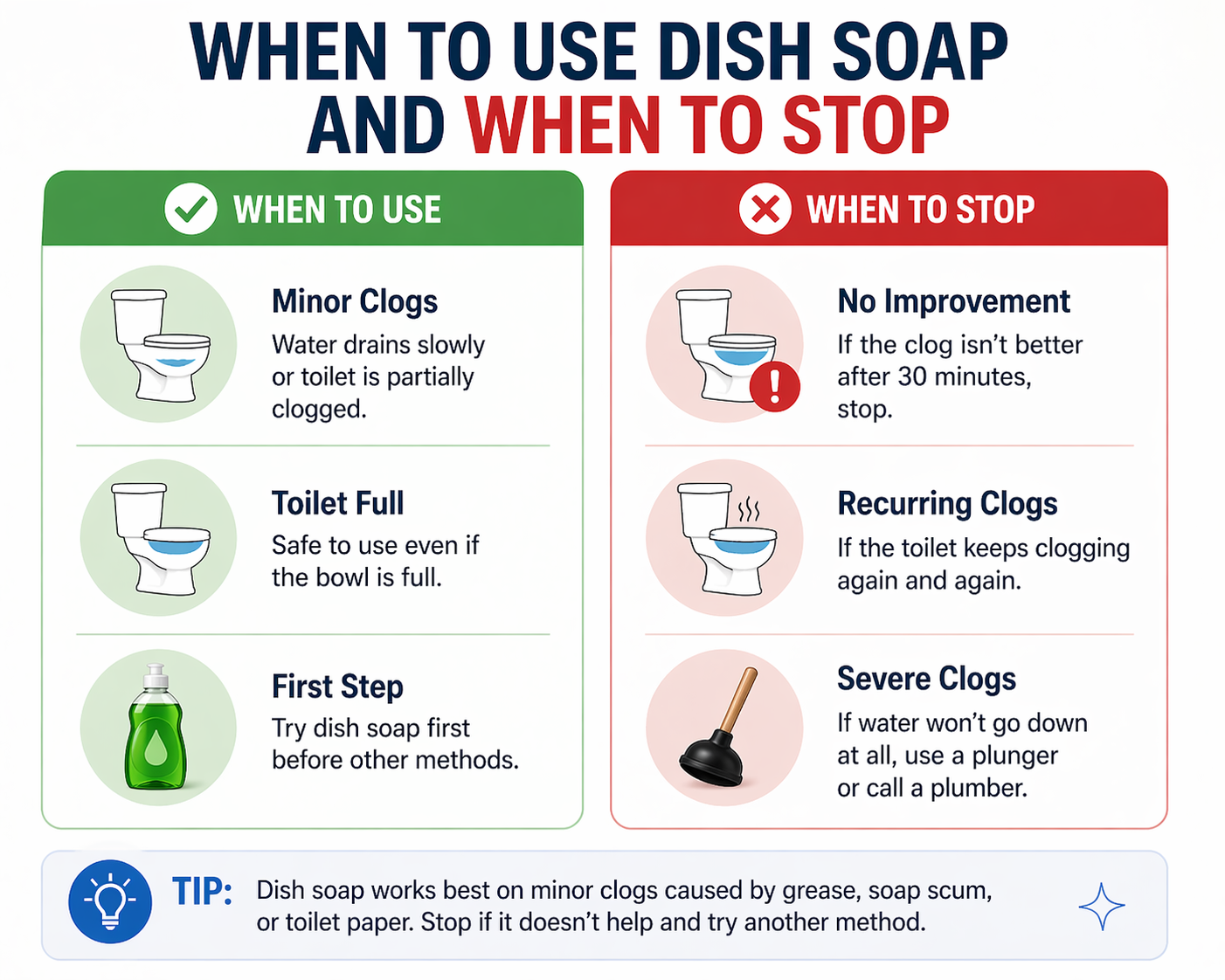 WHEN TO USE DISH SOAP AND WHEN TO STOP

WHEN TO USE

Minor Clogs
Water drains slowly or toilet is partially clogged.

Toilet Full
Safe to use even if the bowl is full.

First Step
Try dish soap first before other methods.

WHEN TO STOP

No Improvement
If the clog isn't better after 30 minutes, stop.

Recurring Clogs
If the toilet keeps clogging again and again.

Severe Clogs
If water won't go down at all, use a plunger or call a plumber.

TIP: Dish soap works best on minor clogs caused by grease, soap scum, or toilet paper. Stop if it doesn't help and try another method.