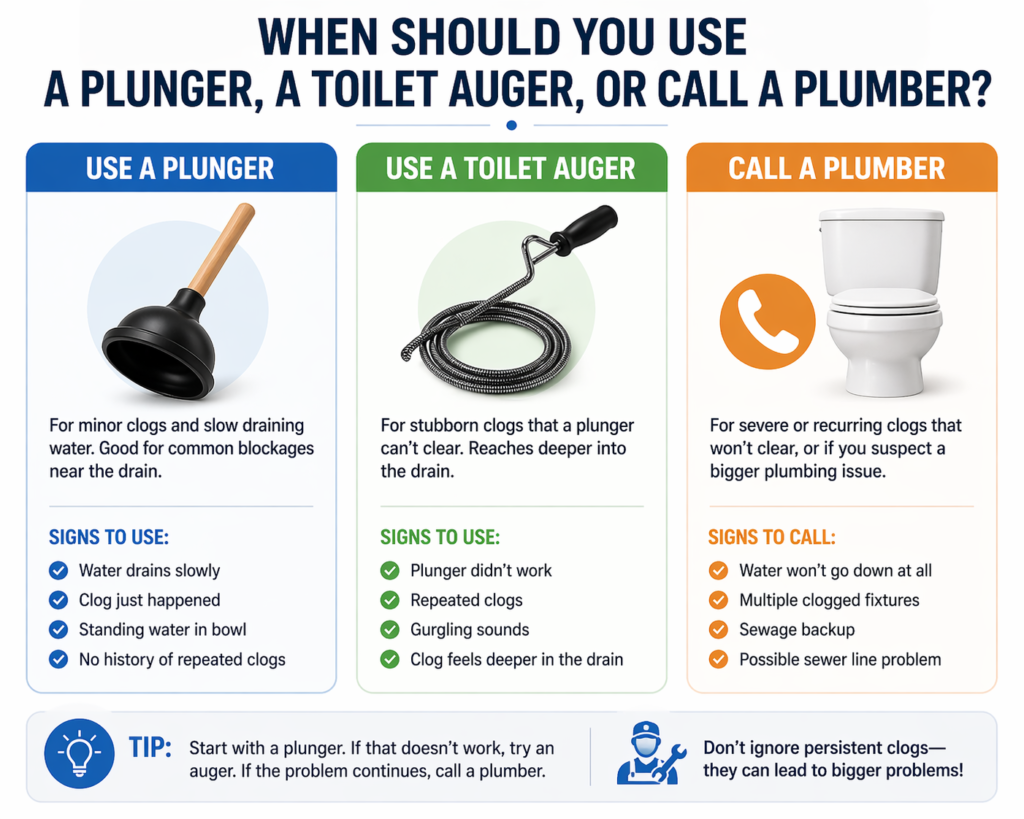 WHEN SHOULD YOU USE
A PLUNGER, A TOILET AUGER, OR CALL A PLUMBER?

USE A PLUNGER

For minor clogs and slow draining water. Good for common blockages near the drain.

SIGNS TO USE:
Water drains slowly
Clog just happened
Standing water in bowl
No history of repeated clogs

USE A TOILET AUGER

For stubborn clogs that a plunger can't clear. Reaches deeper into the drain.

SIGNS TO USE:
Plunger didn't work
Repeated clogs
Gurgling sounds
Clog feels deeper in the drain

CALL A PLUMBER

For severe or recurring clogs that won't clear, or if you suspect a bigger plumbing issue.

SIGNS TO CALL:
Water won't go down at all
Multiple clogged fixtures
Sewage backup
Possible sewer line problem

TIP: Start with a plunger. If that doesn't work, try an auger. If the problem continues, call a plumber.

Don't ignore persistent clogs— they can lead to bigger problems!