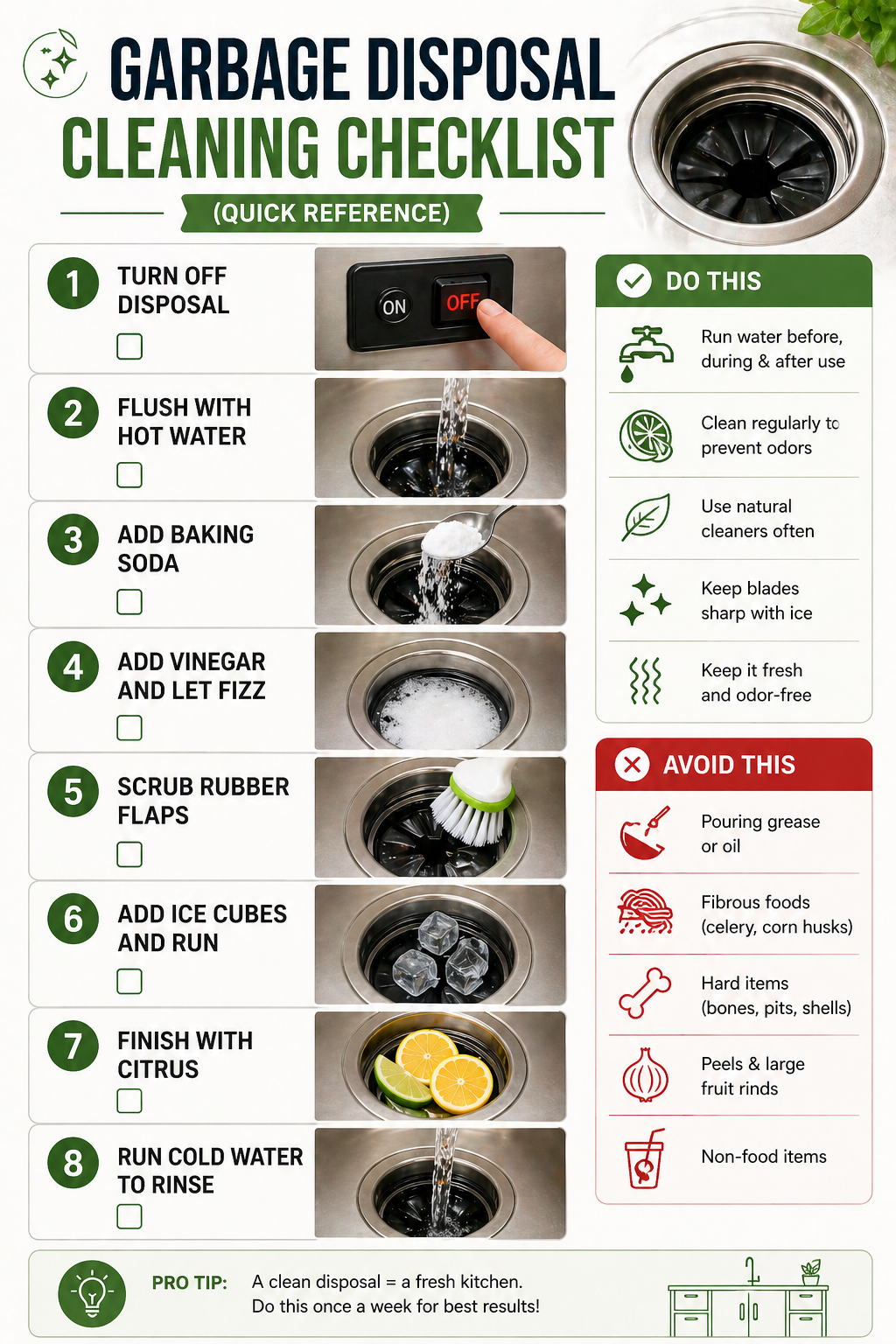 GARBAGE DISPOSAL
CLEANING CHECKLIST
(QUICK REFERENCE)

1 TURN OFF DISPOSAL

ON OFF

2 FLUSH WITH HOT WATER

3 ADD BAKING SODA

4 ADD VINEGAR AND LET FIZZ

5 SCRUB RUBBER FLAPS

6 ADD ICE CUBES AND RUN

7 FINISH WITH CITRUS

8 RUN COLD WATER TO RINSE

DO THIS

Run water before, during & after use

Clean regularly to prevent odors

Use natural cleaners often

Keep blades sharp with ice

Keep it fresh and odor-free

AVOID THIS

Pouring grease or oil

Fibrous foods (celery, corn husks)

Hard items (bones, pits, shells)

Peels & large fruit rinds

Non-food items

PRO TIP: A clean disposal = a fresh kitchen. Do this once a week for best results!