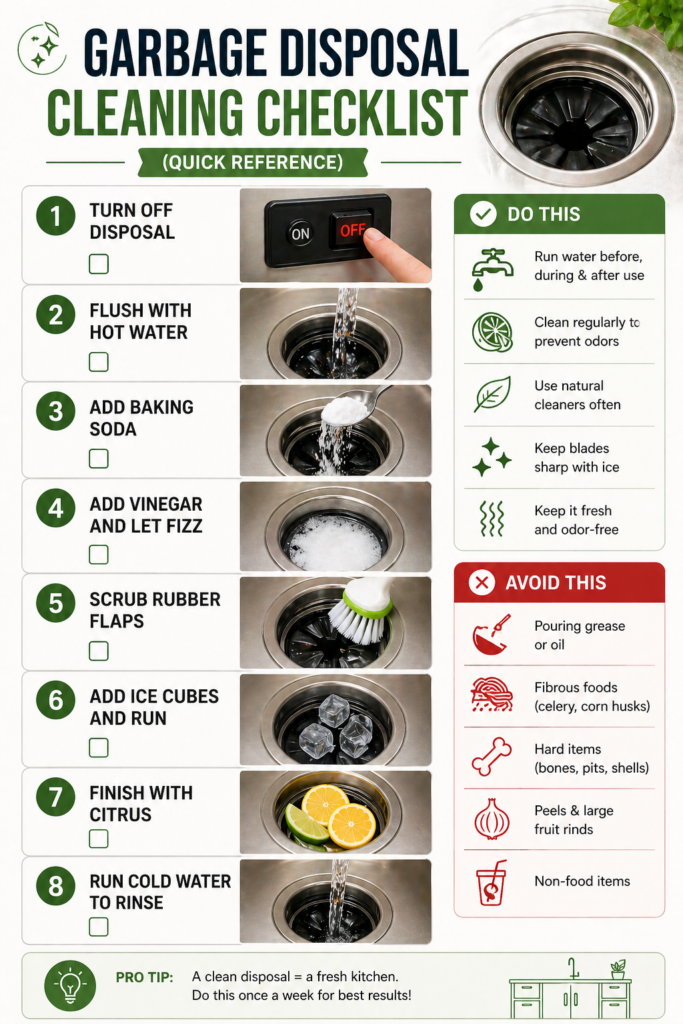 GARBAGE DISPOSAL
CLEANING CHECKLIST
(QUICK REFERENCE)

1 TURN OFF DISPOSAL

ON OFF

2 FLUSH WITH HOT WATER

3 ADD BAKING SODA

4 ADD VINEGAR AND LET FIZZ

5 SCRUB RUBBER FLAPS

6 ADD ICE CUBES AND RUN

7 FINISH WITH CITRUS

8 RUN COLD WATER TO RINSE

DO THIS

Run water before, during & after use

Clean regularly to prevent odors

Use natural cleaners often

Keep blades sharp with ice

Keep it fresh and odor-free

AVOID THIS

Pouring grease or oil

Fibrous foods (celery, corn husks)

Hard items (bones, pits, shells)

Peels & large fruit rinds

Non-food items

PRO TIP: A clean disposal = a fresh kitchen. Do this once a week for best results!