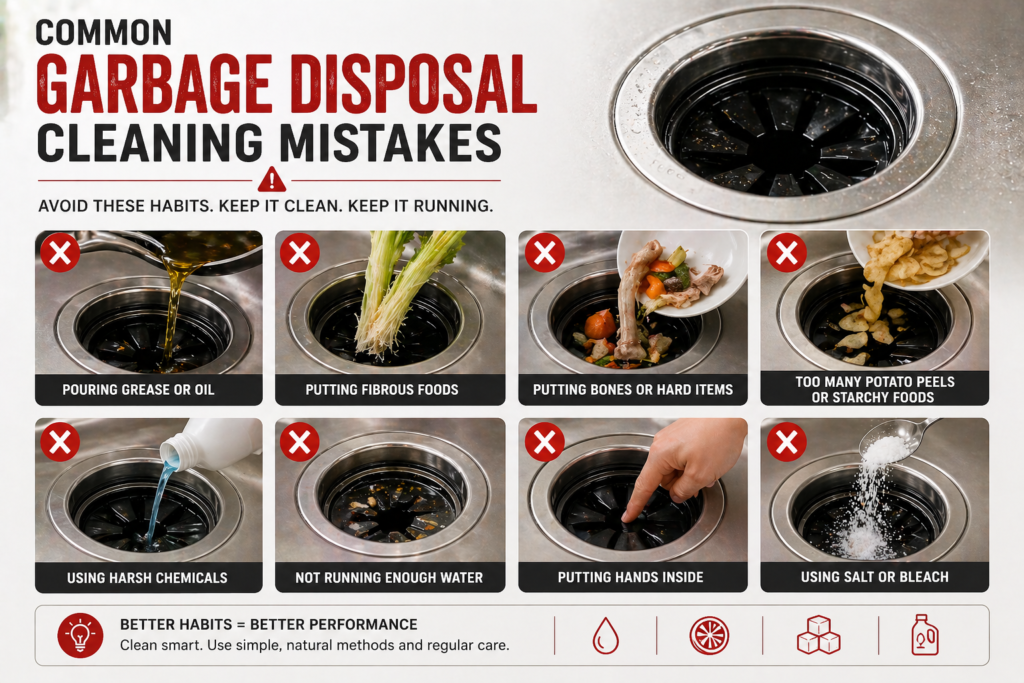 COMMON
GARBAGE DISPOSAL
CLEANING MISTAKES

AVOID THESE HABITS. KEEP IT CLEAN. KEEP IT RUNNING.

POURING GREASE OR OIL

PUTTING FIBROUS FOODS

PUTTING BONES OR HARD ITEMS

TOO MANY POTATO PEELS OR STARCHY FOODS

USING HARSH CHEMICALS

NOT RUNNING ENOUGH WATER

PUTTING HANDS INSIDE

USING SALT OR BLEACH

BETTER HABITS = BETTER PERFORMANCE
Clean smart. Use simple, natural methods and regular care.